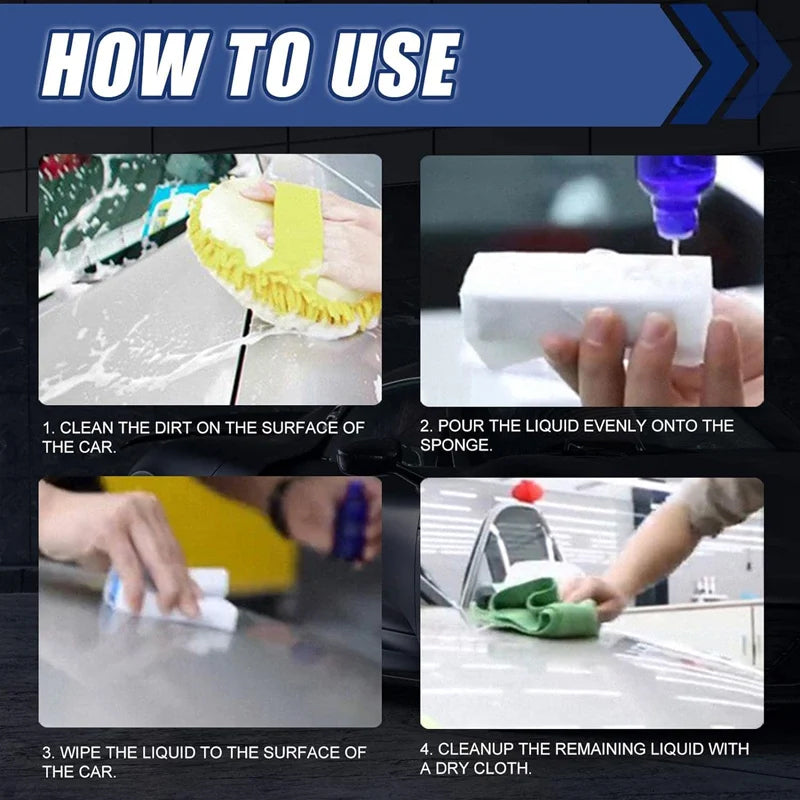 HOW TO USE

1. CLEAN THE DIRT ON THE SURFACE OF THE CAR.

2. POUR THE LIQUID EVENLY ONTO THE SPONGE.

3. WIPE THE LIQUID TO THE SURFACE OF THE CAR.

4. CLEANUP THE REMAINING LIQUID WITH A DRY CLOTH.