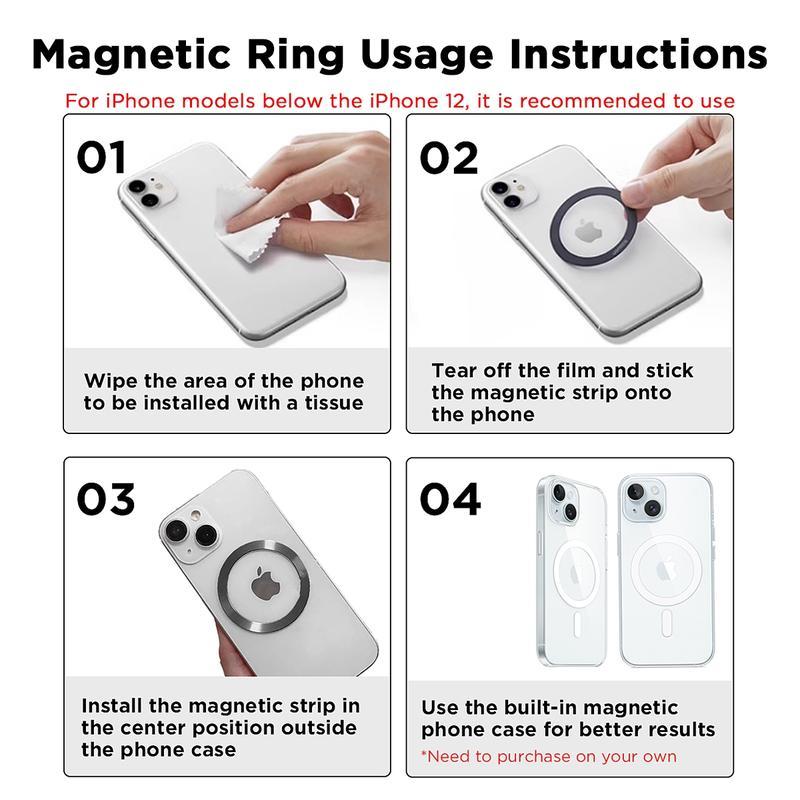 Magnetic Ring Usage Instructions

For iPhone models below the iPhone 12, it is recommended to use

01

Wipe the area of the phone to be installed with a tissue

02

Tear off the film and stick the magnetic strip onto the phone

03

Install the magnetic strip in the center position outside the phone case

04

Use the built-in magnetic phone case for better results

*Need to purchase on your own