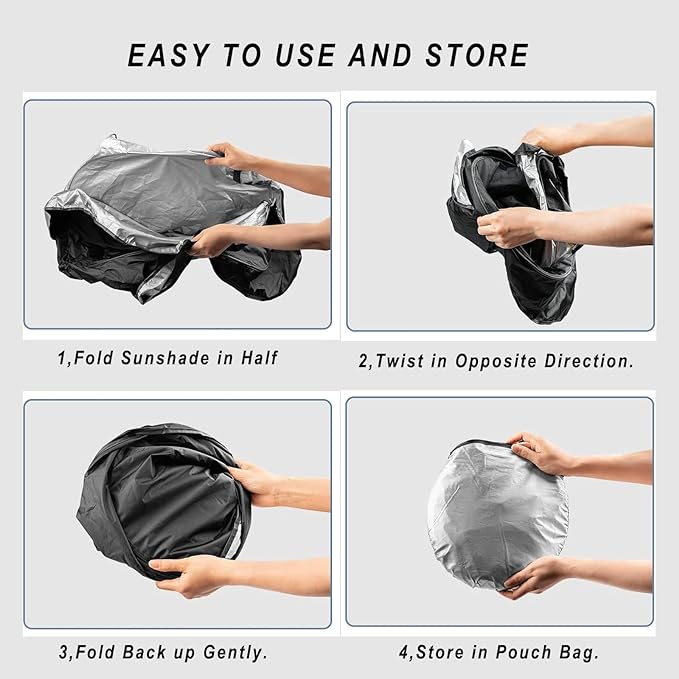 EASY TO USE AND STORE

1,Fold Sunshade in Half

2,Twist in Opposite Direction.

3,Fold Back up Gently.

4,Store in Pouch Bag.