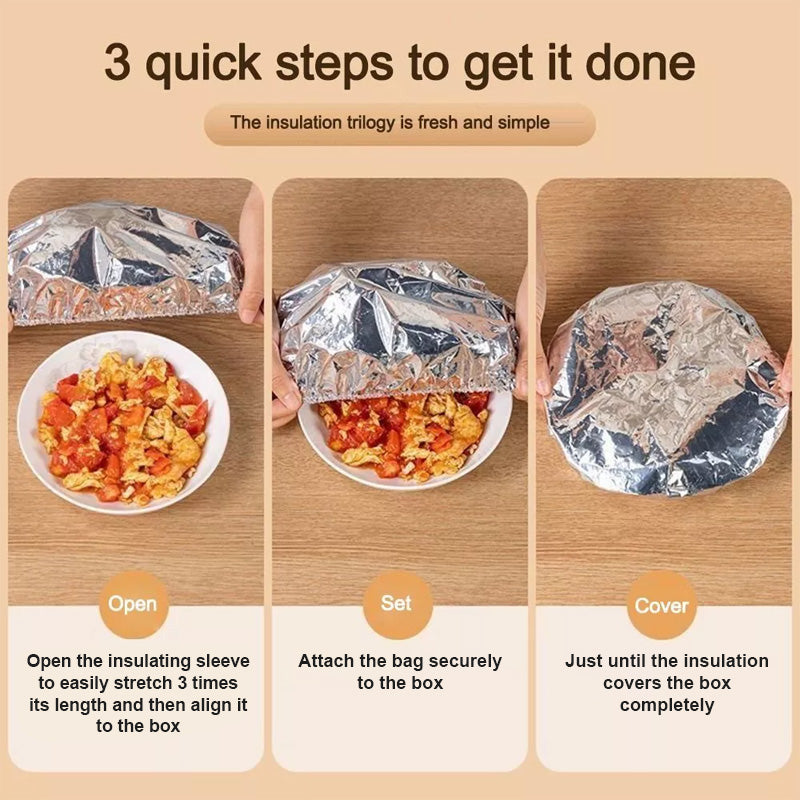 3 quick steps to get it done

The insulation trilogy is fresh and simple

Open

Open the insulating sleeve to easily stretch 3 times its length and then align it to the box

Set

Attach the bag securely to the box

Cover

Just until the insulation covers the box completely