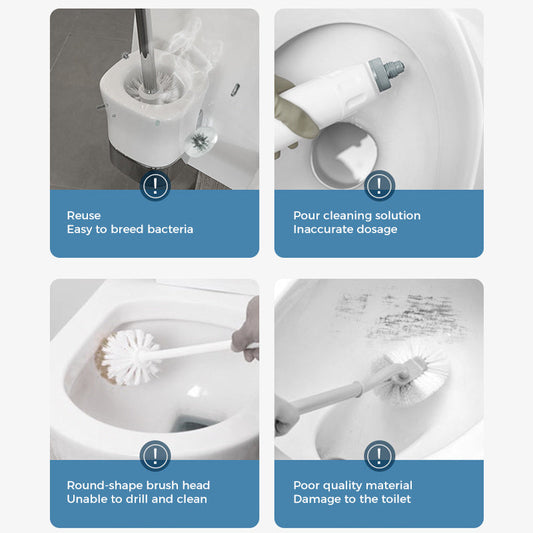 !
Reuse
Easy to breed bacteria

!
Pour cleaning solution
Inaccurate dosage

!
Round-shape brush head
Unable to drill and clean

!
Poor quality material
Damage to the toilet